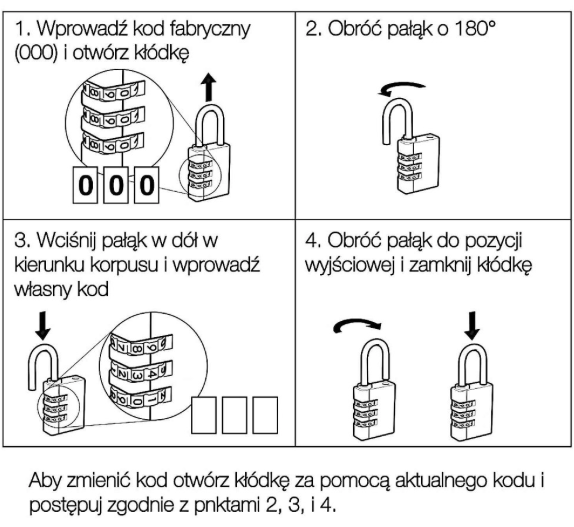 1. Wprowadź kod fabryczny (000) i otwórz kłódkę

0 0 0

2. Obróć pałąk o 180°

3. Wciśnij pałąk w dół w kierunku korpusu i wprowadź własny kod

4. Obróć pałąk do pozycji wyjściowej i zamknij kłódkę

Aby zmienić kod otwórz kłódkę za pomocą aktualnego kodu i postępuj zgodnie z pnktami 2, 3, i 4.