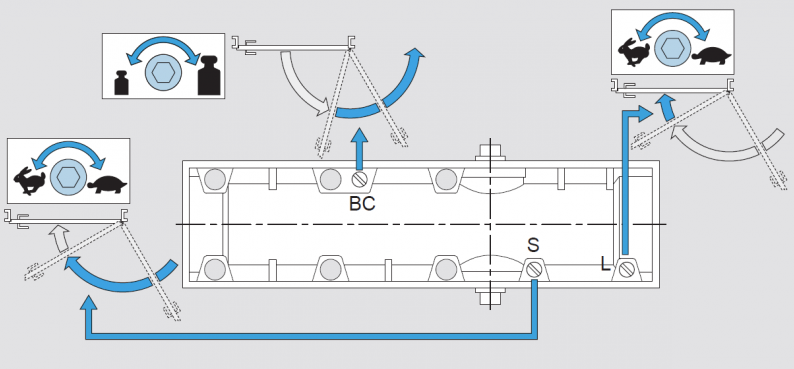 BC
S
L